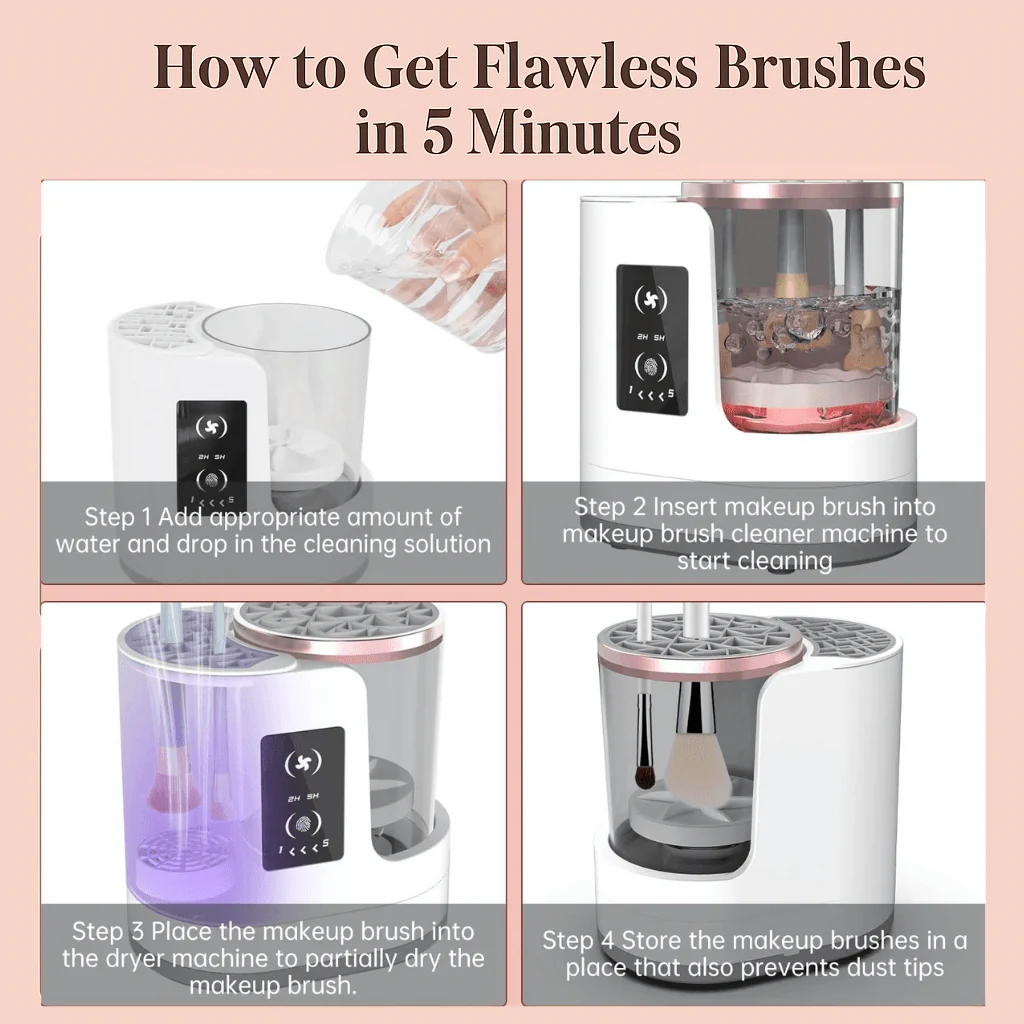 How to Get Flawless Brushes in 5 Minutes

2H 5H
1 < < < 5

Step 1 Add appropriate amount of water and drop in the cleaning solution

2H 5H
1 < < < 5

Step 2 Insert makeup brush into makeup brush cleaner machine to start cleaning

2H 5H
1 < < < 5

Step 3 Place the makeup brush into the dryer machine to partially dry the makeup brush.

Step 4 Store the makeup brushes in a place that also prevents dust tips